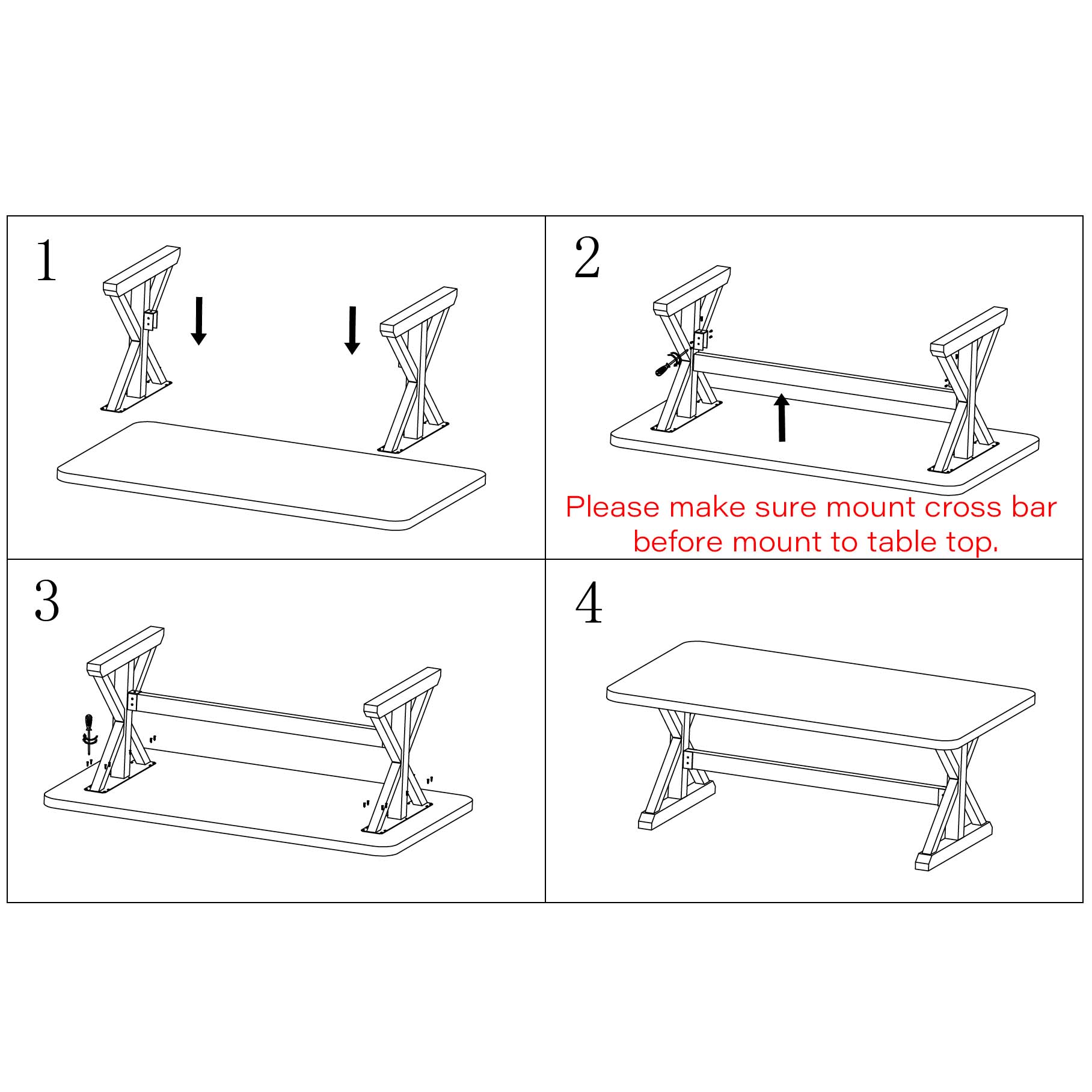 1

2

Please make sure mount cross bar before mount to table top.

3

4