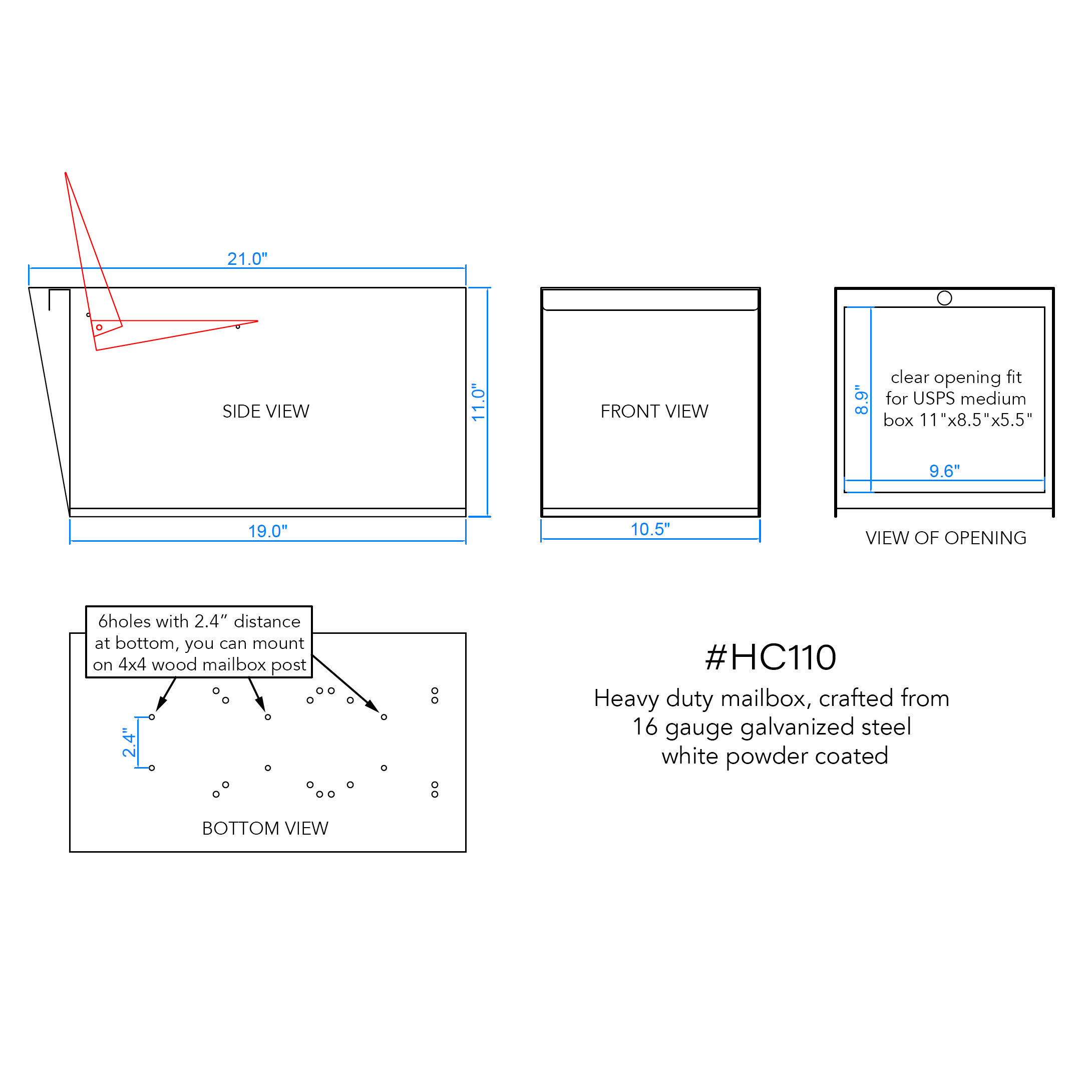 21.0"

SIDE VIEW

11.0"

19.0"

FRONT VIEW

10.5"

8.9"

clear opening fit for USPS medium box 11"x8.5"x5.5"

9.6"

VIEW OF OPENING

6holes with 2.4" distance at bottom, you can mount on 4x4 wood mailbox post

2.4"

BOTTOM VIEW

#HC110

Heavy duty mailbox, crafted from 16 gauge galvanized steel white powder coated